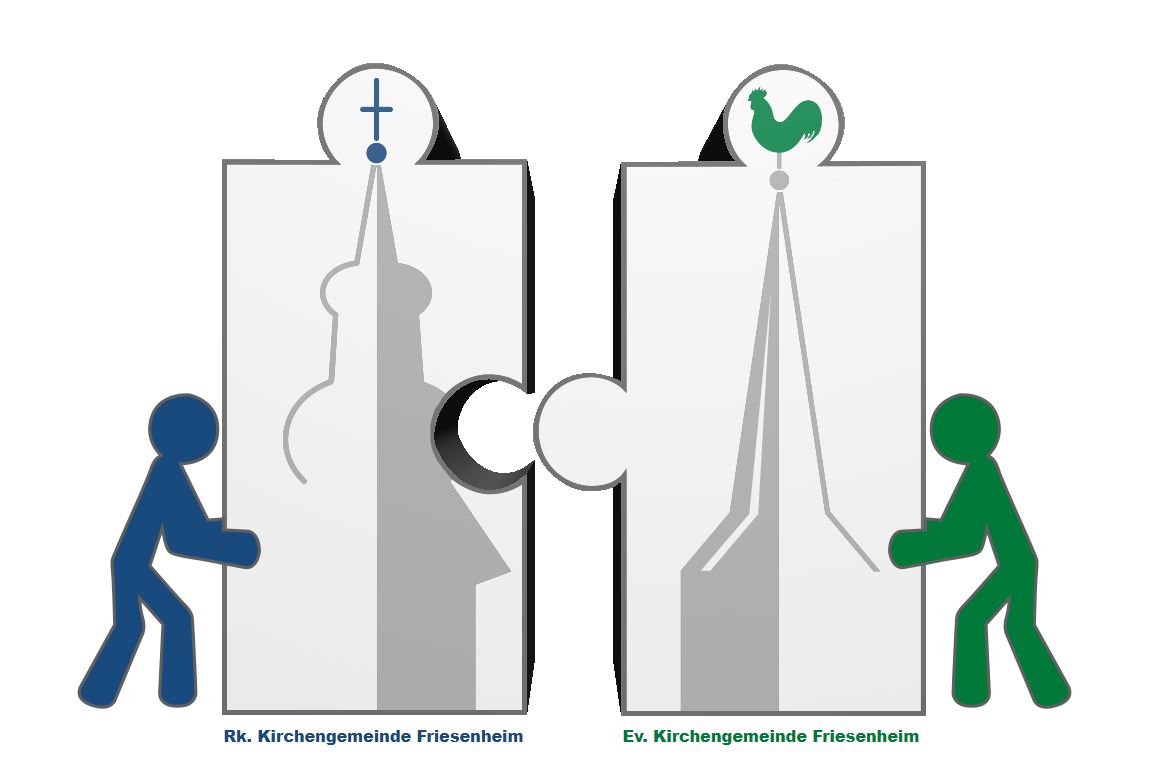 Rk. Kirchengemeinde Friesenheim

Ev. Kirchengemeinde Friesenheim